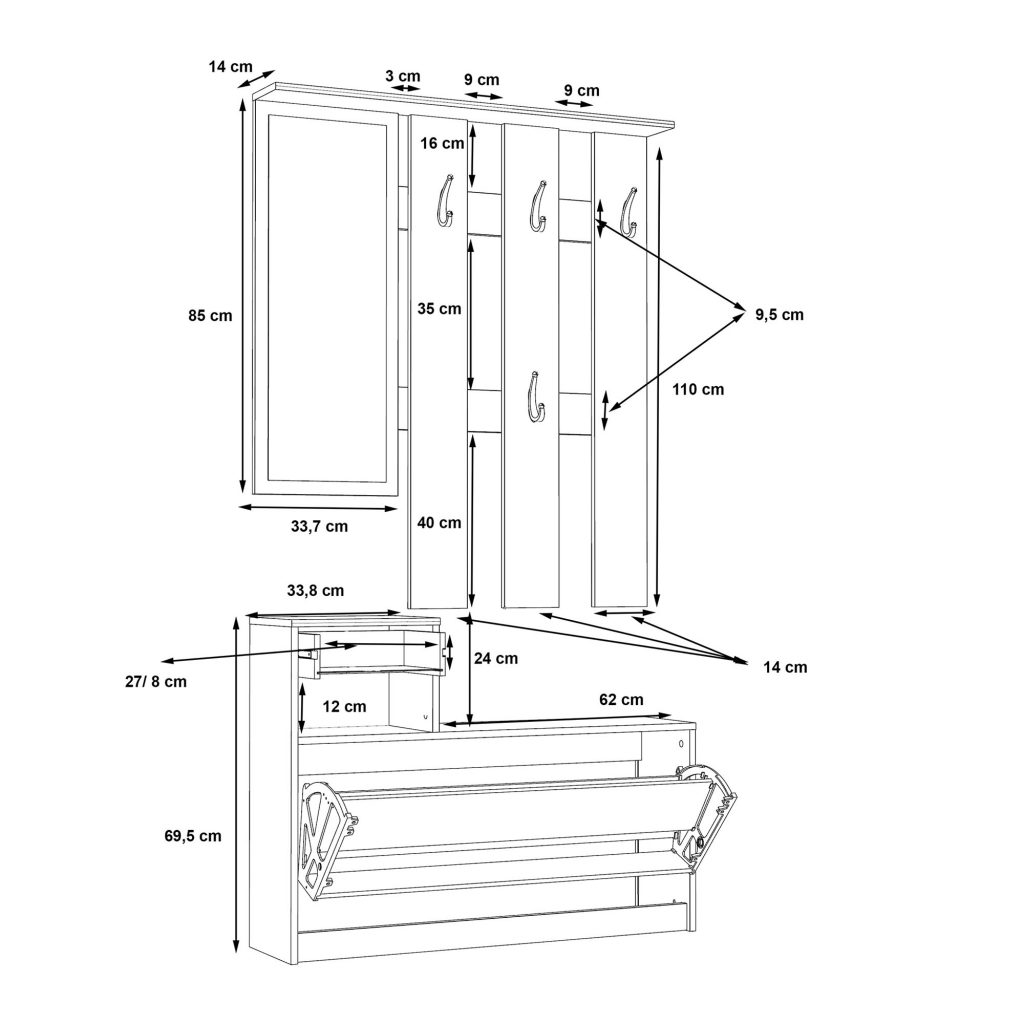 14 cm
3 cm
9 cm
9 cm
16 cm
85 cm
35 cm
9,5 cm
110 cm
33,7 cm
40 cm
33,8 cm
27/ 8 cm
24 cm
14 cm
12 cm
62 cm
69,5 cm